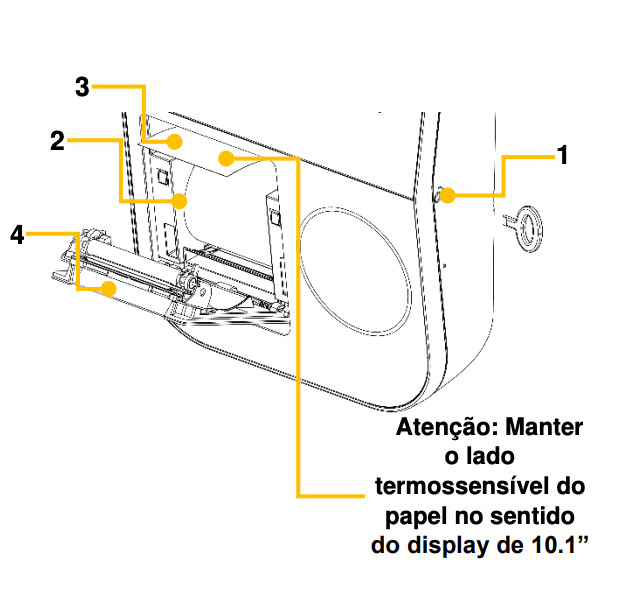 3

2

1

4

Atenção: Manter o lado termossensível do papel no sentido do display de 10.1”